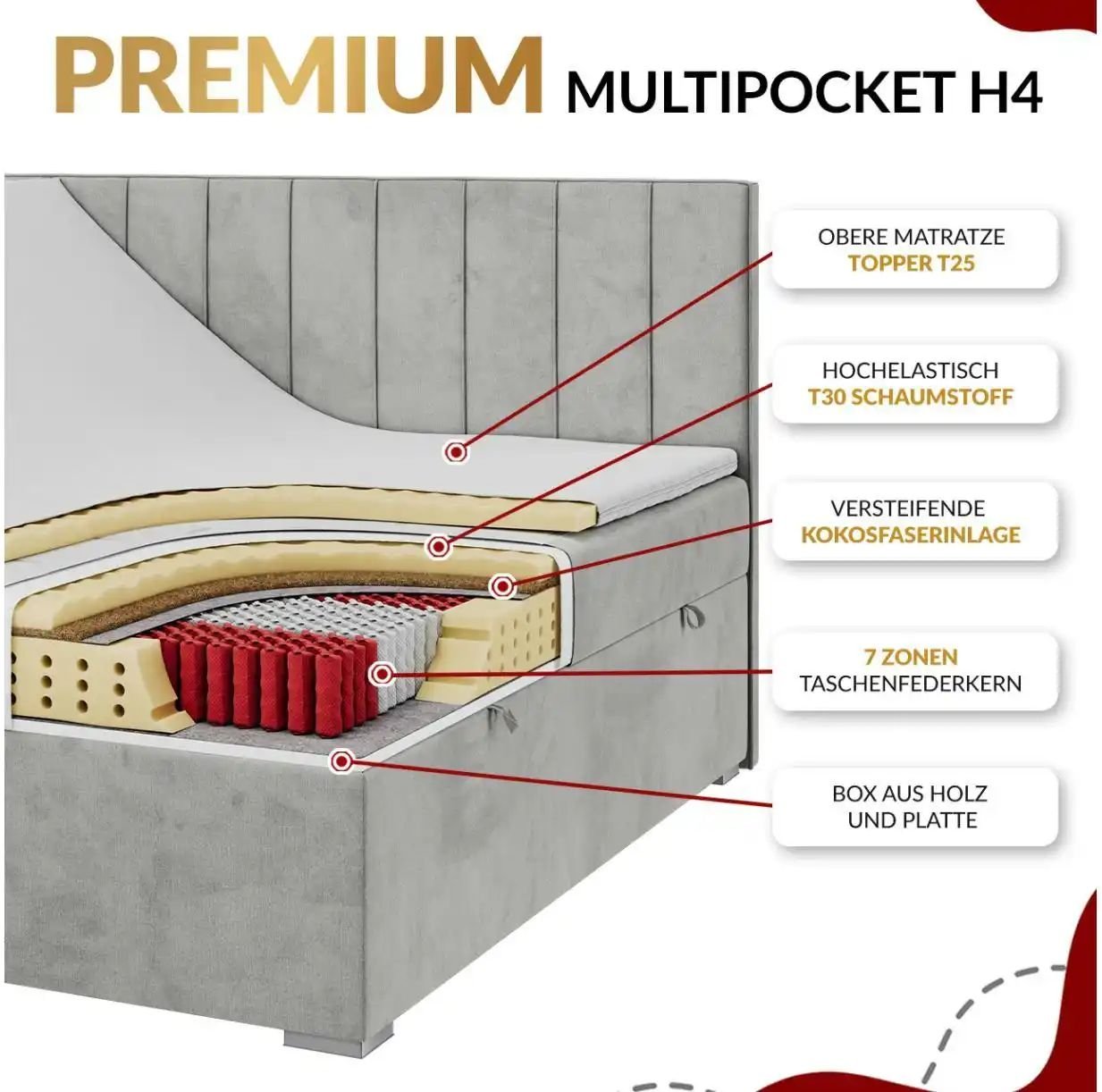 PREMIUM MULTIPOCKET H4

OBERE MATRATZE
TOPPER T25

HOCHELASTISCH
T30 SCHAUMSTOFF

VERSTEIFENDE
KOKOSFASERINLAGE

7 ZONEN
TASCHENFEDERKERN

BOX AUS HOLZ
UND PLATTE