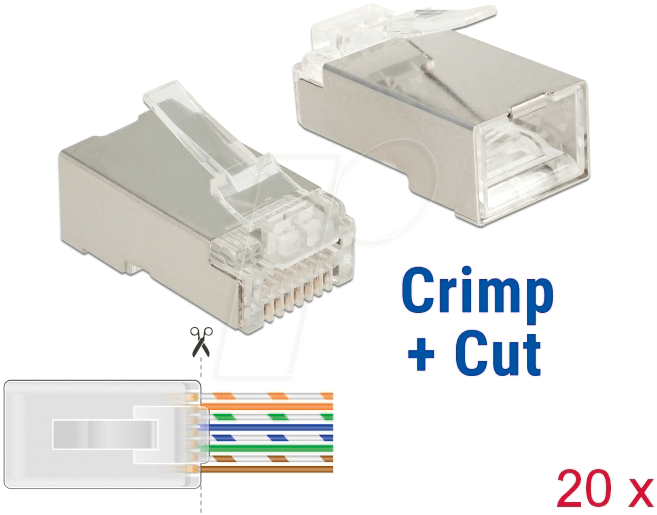 Crimp
+ Cut

20 x