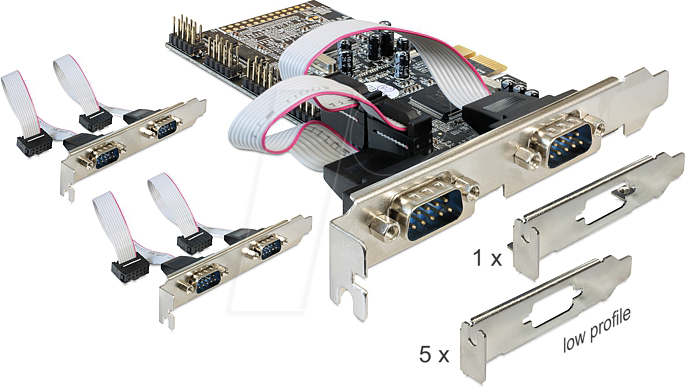 1 x

5 x

low profile