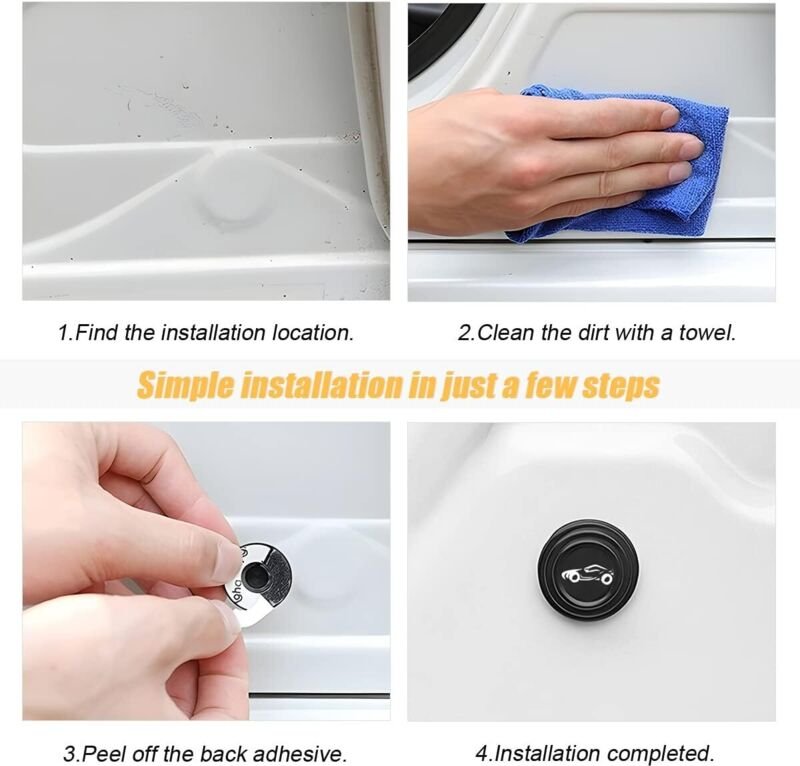 1.Find the installation location.

2.Clean the dirt with a towel.

Simple installation in just a few steps

3.Peel off the back adhesive.

4.Installation completed.