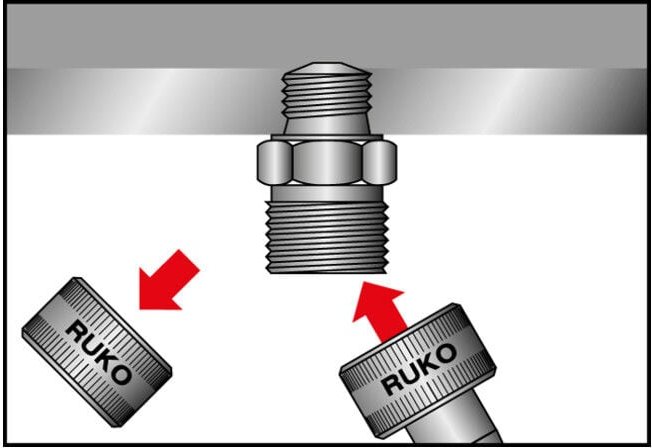 RUKO

RUKO