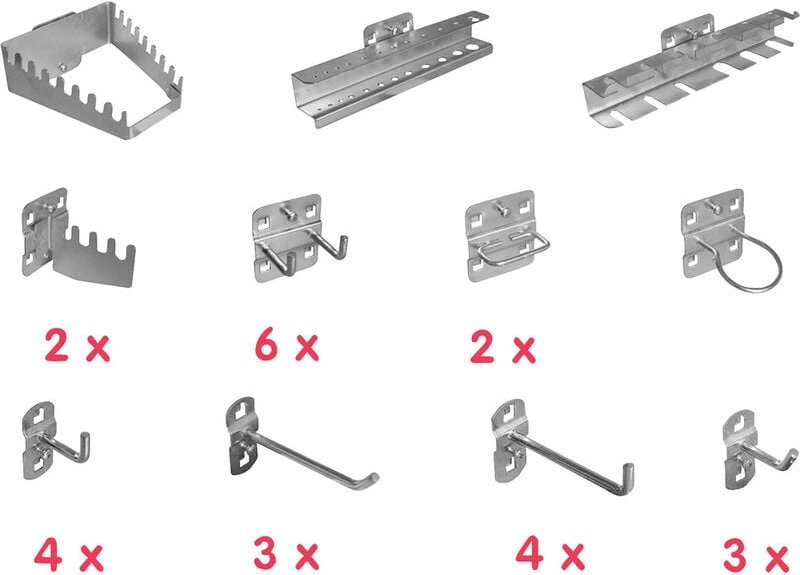 2 x

6 x

2 x

4 x

3 x

4 x

3 x