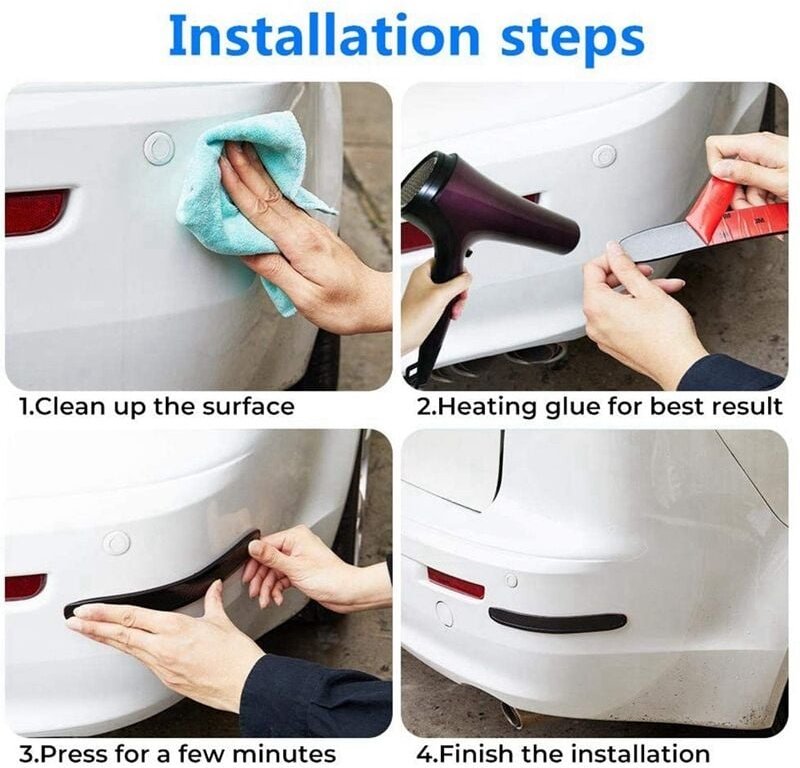 Installation steps

1.Clean up the surface

2.Heating glue for best result

3.Press for a few minutes

4.Finish the installation