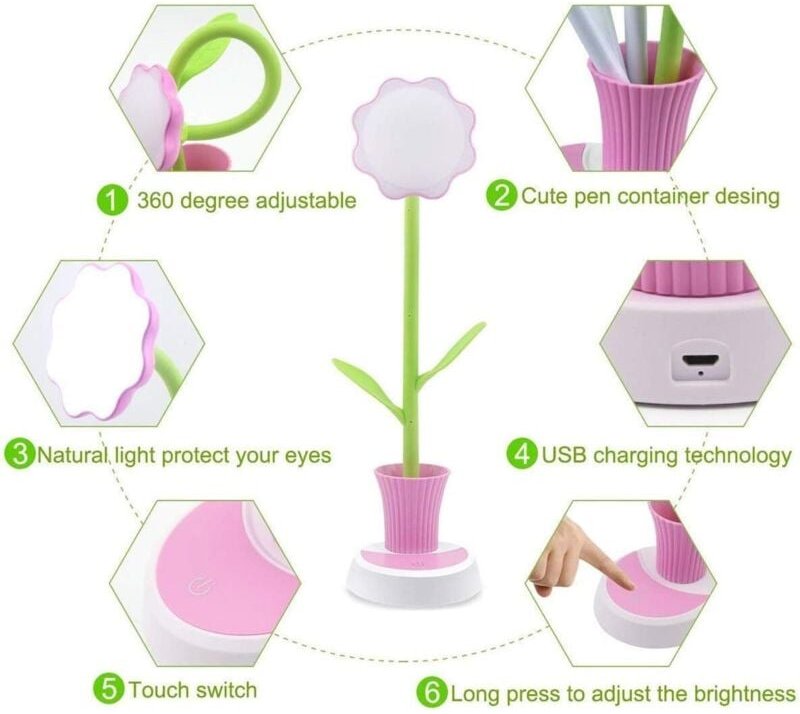 1 360 degree adjustable

2 Cute pen container desing

3 Natural light protect your eyes

4 USB charging technology

5 Touch switch

6 Long press to adjust the brightness