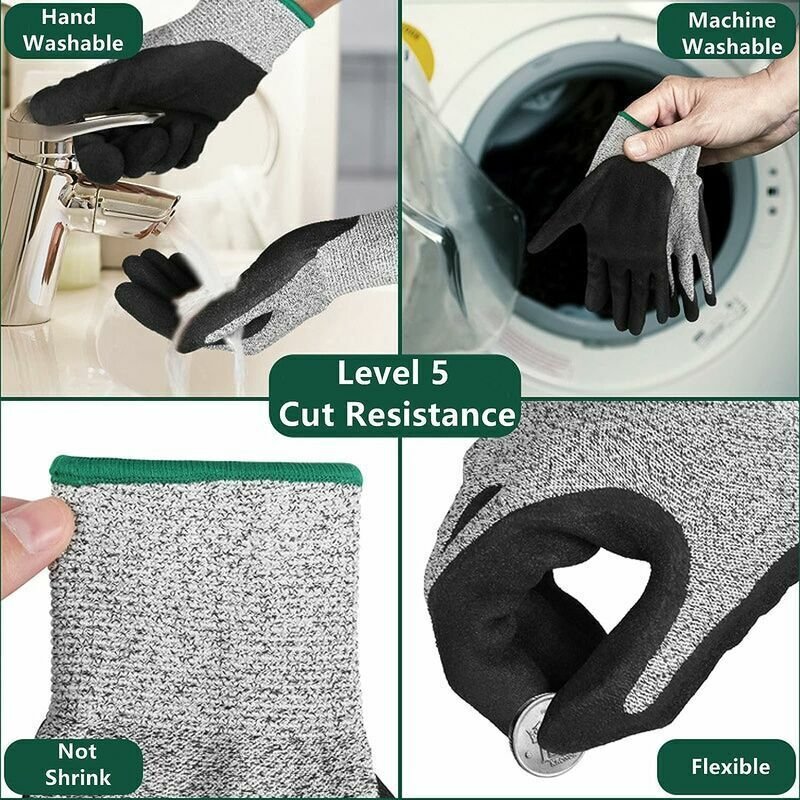 Hand Washable

Machine Washable

Level 5 Cut Resistance

Not Shrink

Flexible