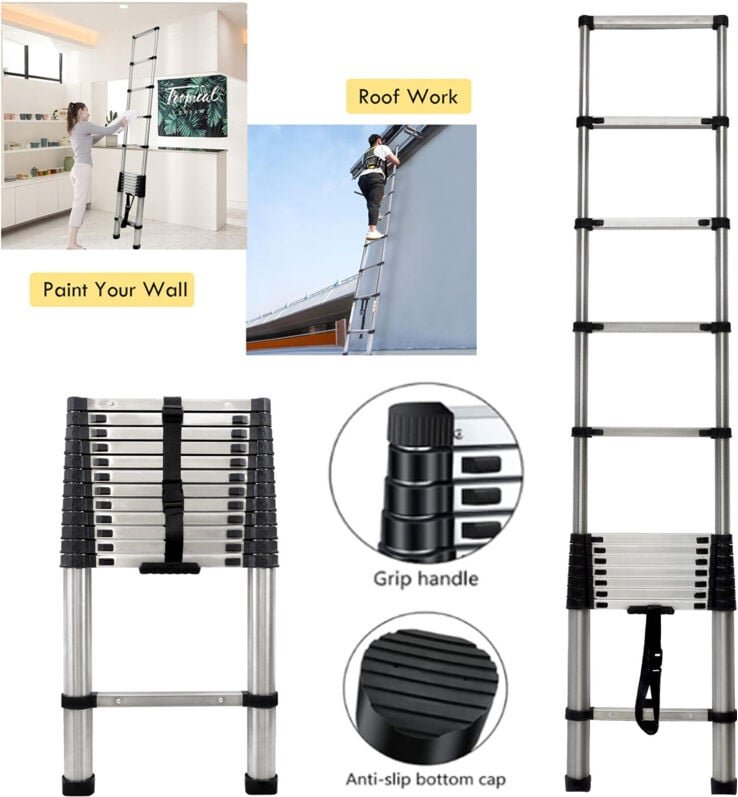 Tropical

Roof Work

Paint Your Wall

Grip handle

Anti-slip bottom cap