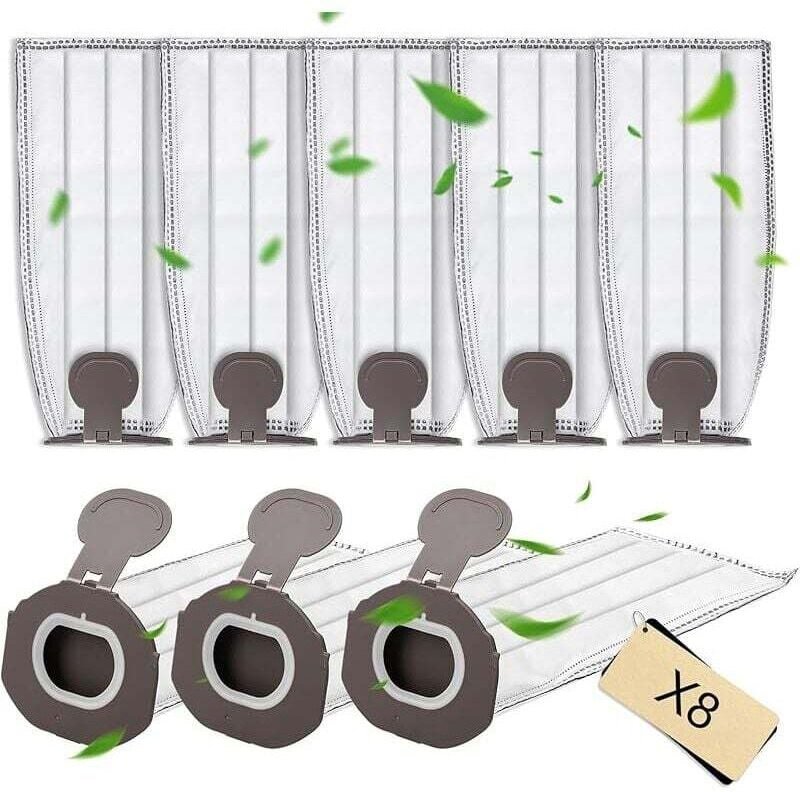 X8