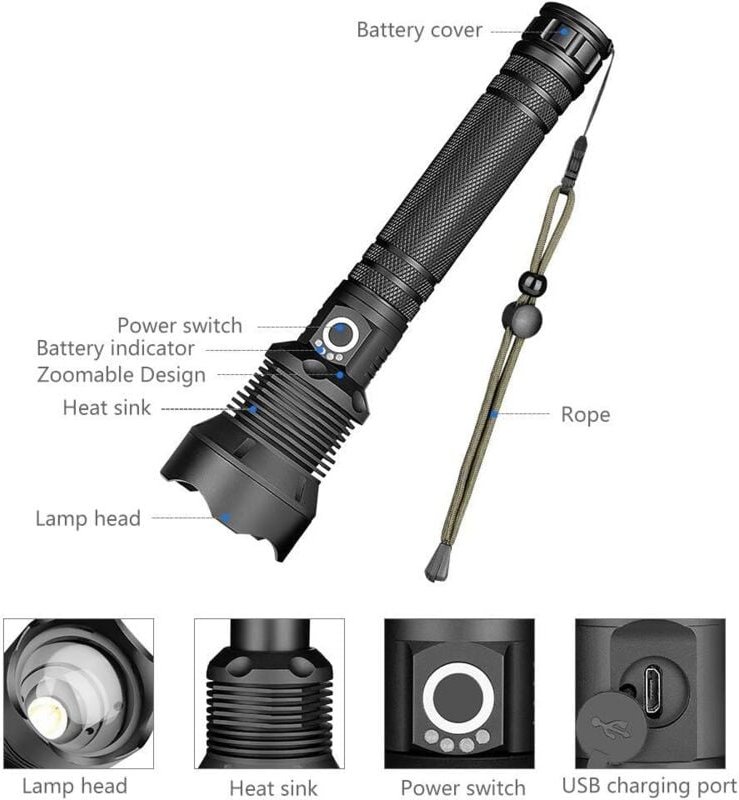 Battery cover

Power switch
Battery indicator
Zoomable Design
Heat sink

Rope

Lamp head

Lamp head

Heat sink

Power switch

USB charging port