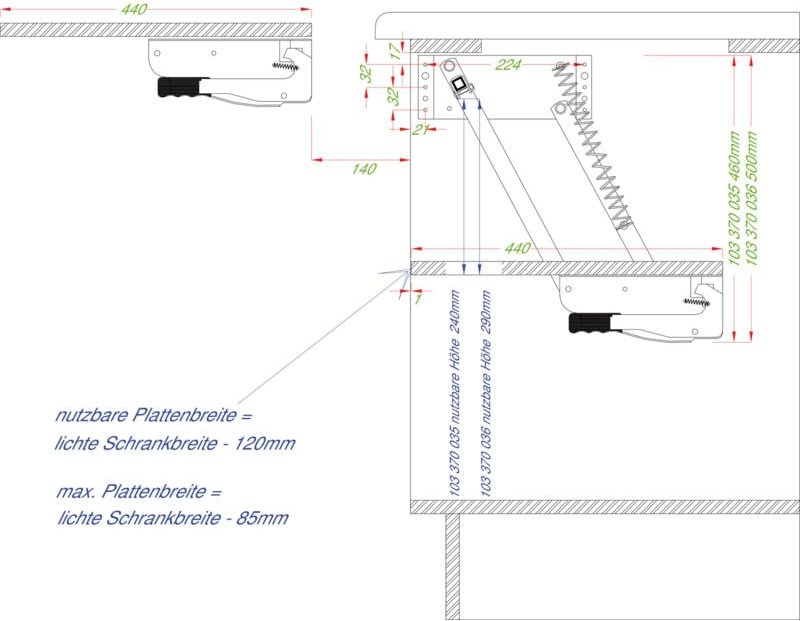 440

17

32

32

224

21

140

440

1

103 370 035 460mm
103 370 036 500mm

103 370 035 nutzbare Höhe 240mm
103 370 036 nutzbare Höhe 290mm

nutzbare Plattenbreite =
lichte Schrankbreite - 120mm

max. Plattenbreite =
lichte Schrankbreite - 85mm