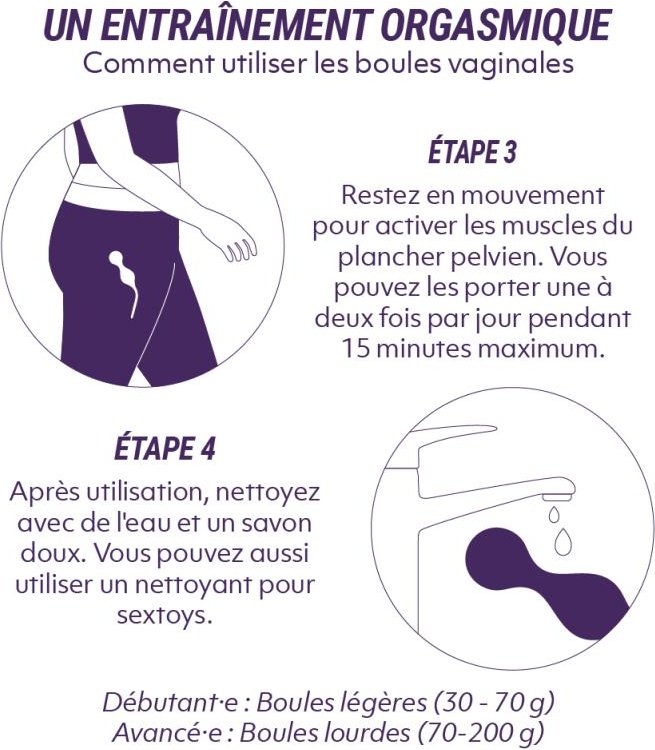 UN ENTRAÎNEMENT ORGASMIQUE
Comment utiliser les boules vaginales

ÉTAPE 3
Restez en mouvement pour activer les muscles du plancher pelvien. Vous pouvez les porter une à deux fois par jour pendant 15 minutes maximum.

ÉTAPE 4
Après utilisation, nettoyez avec de l'eau et un savon doux. Vous pouvez aussi utiliser un nettoyant pour sextoys.

Débutant·e : Boules légères (30 - 70 g)
Avancé·e : Boules lourdes (70-200 g)