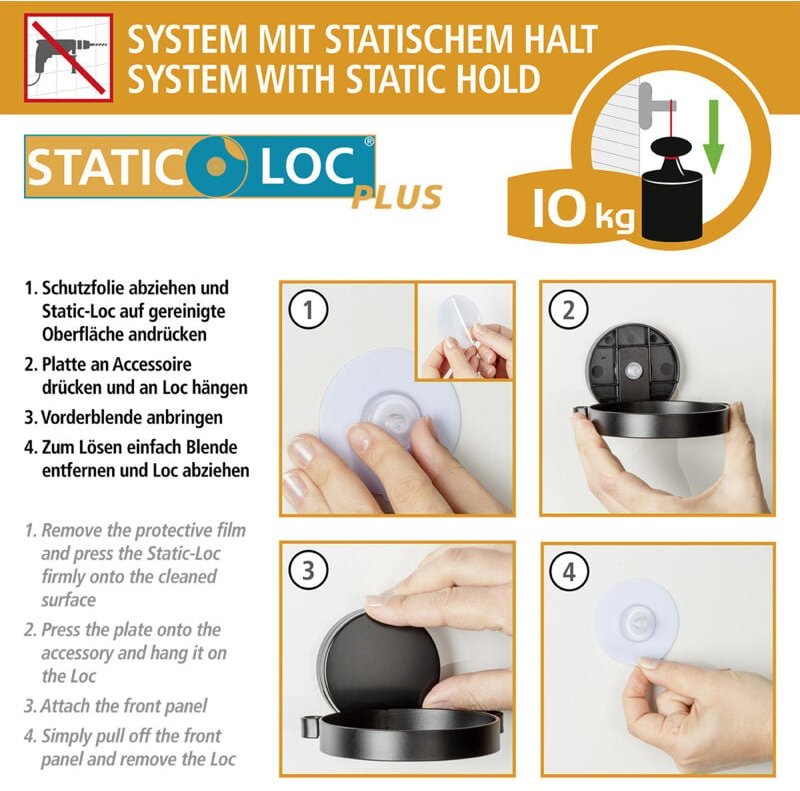 SYSTEM MIT STATISCHEM HALT
SYSTEM WITH STATIC HOLD

STATIC LOC®
PLUS

10 kg

1. Schutzfolie abziehen und Static-Loc auf gereinigte Oberfläche andrücken
2. Platte an Accessoire drücken und an Loc hängen
3. Vorderblende anbringen
4. Zum Lösen einfach Blende entfernen und Loc abziehen

1. Remove the protective film and press the Static-Loc firmly onto the cleaned surface
2. Press the plate onto the accessory and hang it on the Loc
3. Attach the front panel
4. Simply pull off the front panel and remove the Loc

1

2

3

4