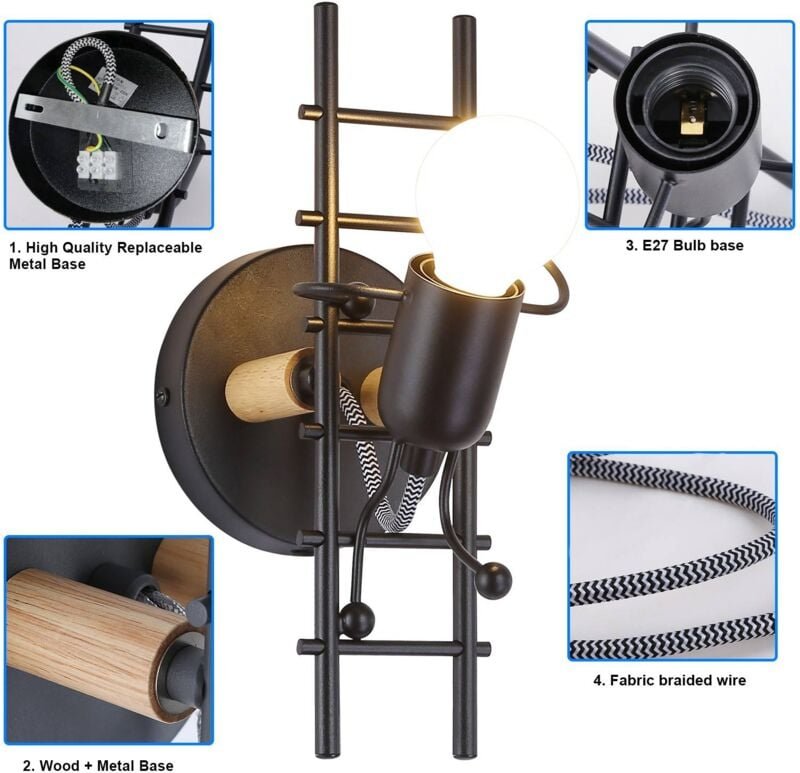 1. High Quality Replaceable Metal Base

3. E27 Bulb base

4. Fabric braided wire

2. Wood + Metal Base