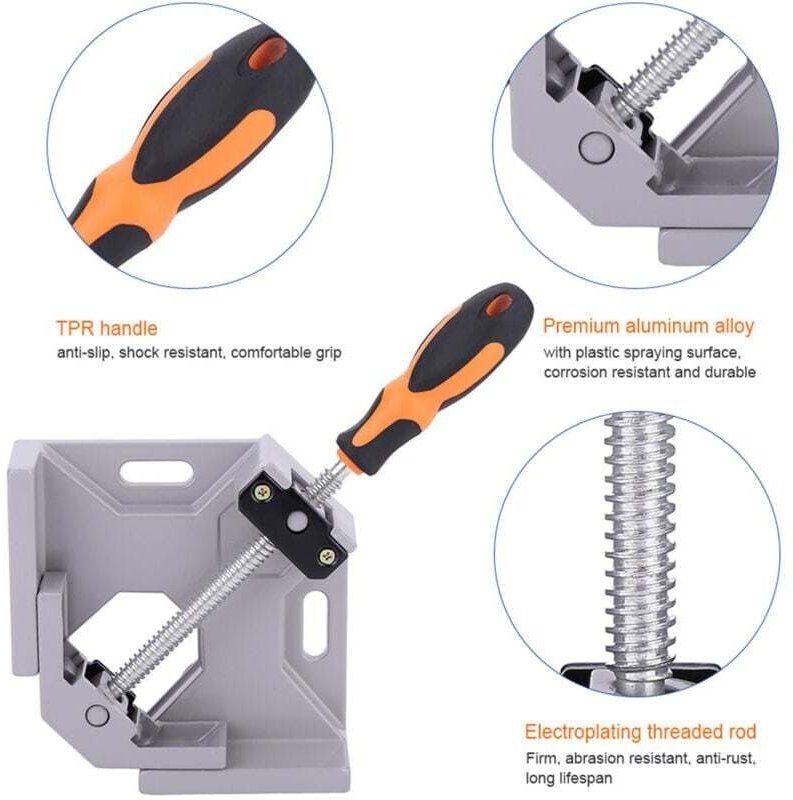 TPR handle
anti-slip, shock resistant, comfortable grip

Premium aluminum alloy
with plastic spraying surface, corrosion resistant and durable

Electroplating threaded rod
Firm, abrasion resistant, anti-rust, long lifespan