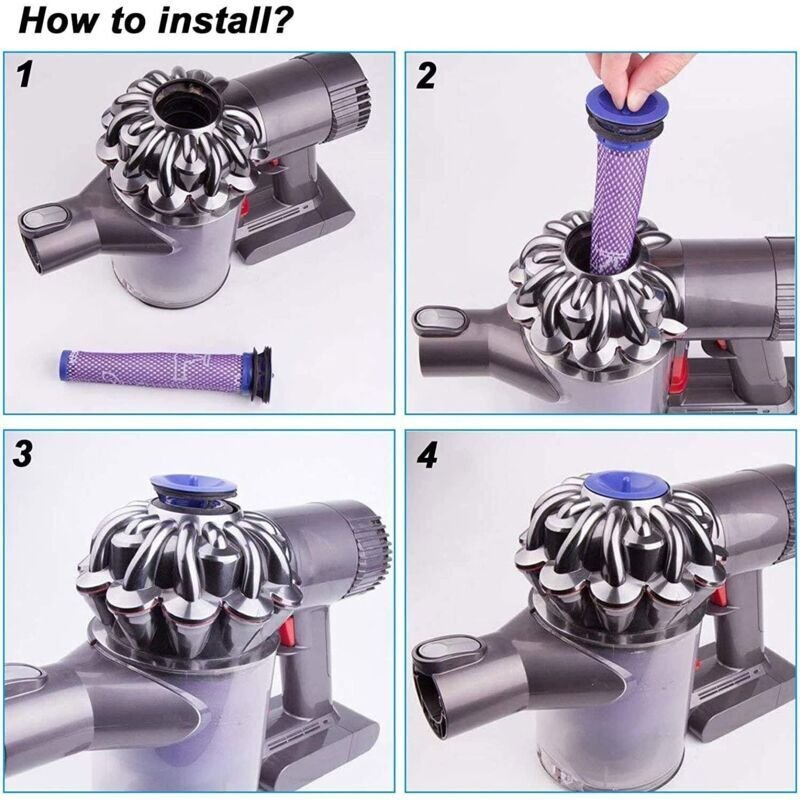 How to install?

1

2

3

4