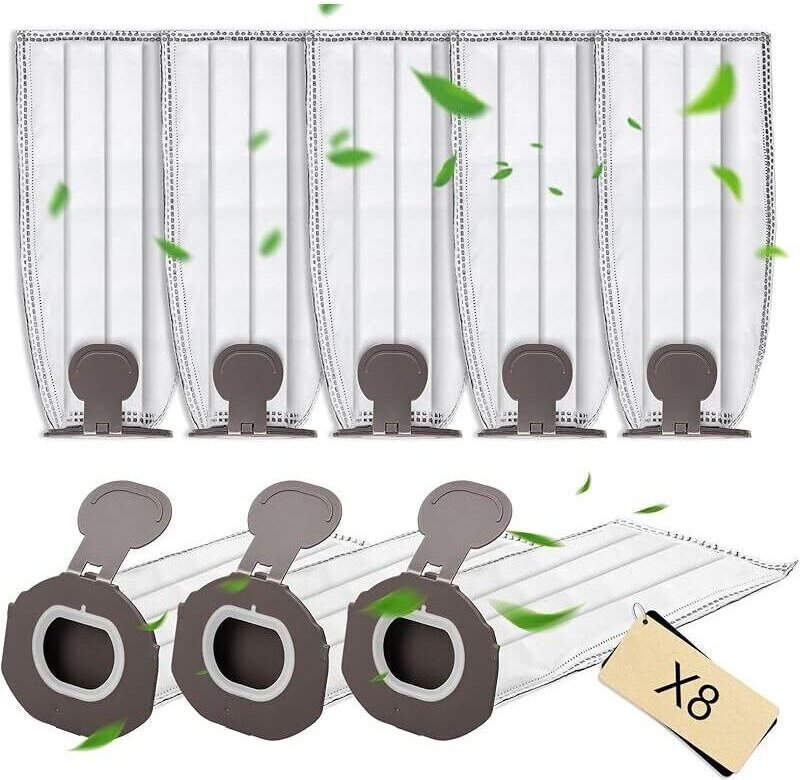 X8