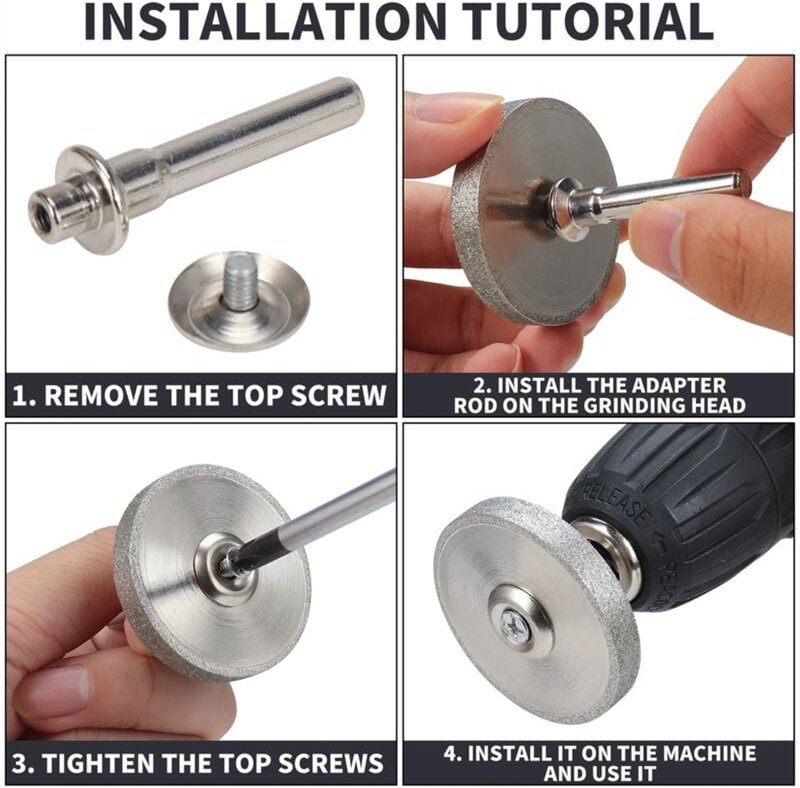 INSTALLATION TUTORIAL

1. REMOVE THE TOP SCREW

2. INSTALL THE ADAPTER ROD ON THE GRINDING HEAD

3. TIGHTEN THE TOP SCREWS

RELEASE

4. INSTALL IT ON THE MACHINE AND USE IT