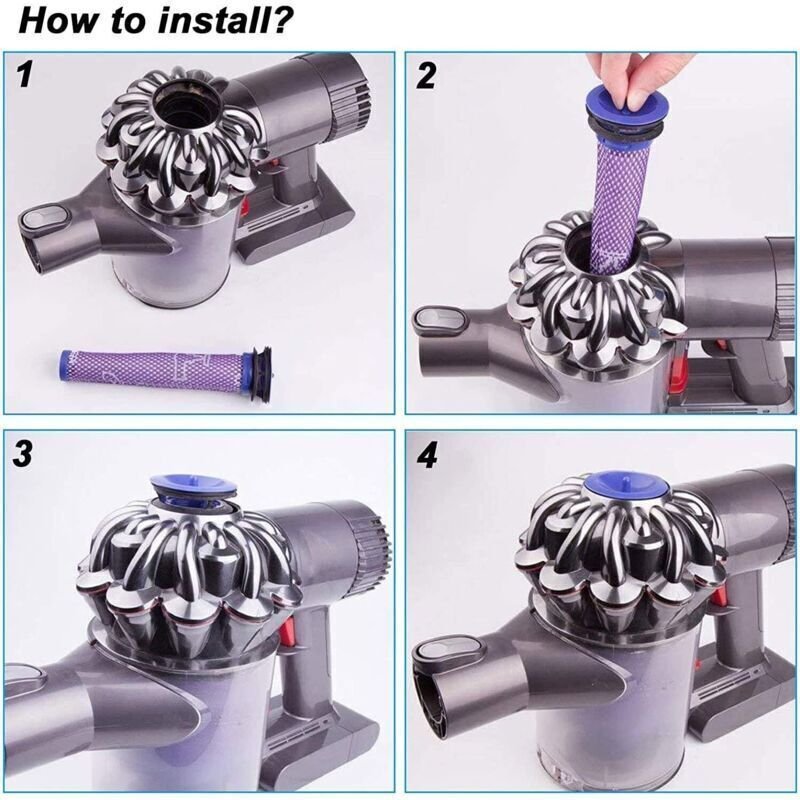 How to install?

1

2

3

4