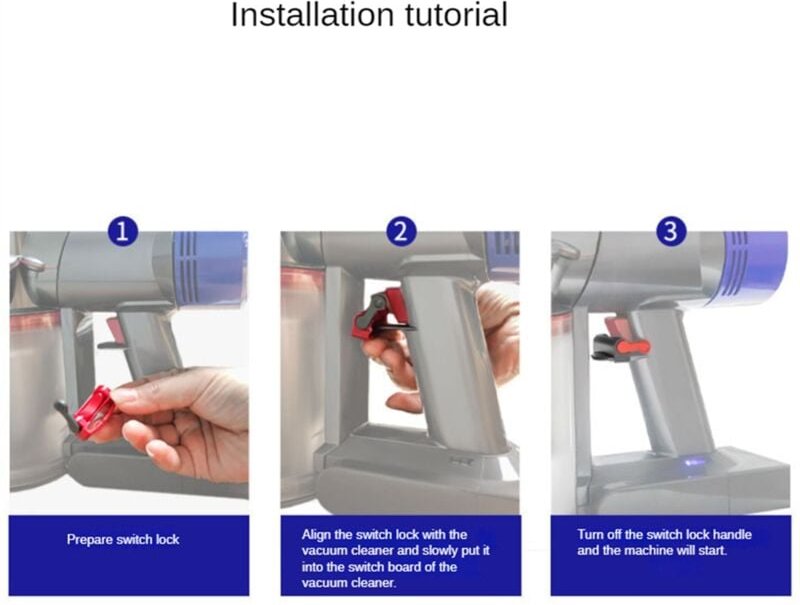 Installation tutorial

1

Prepare switch lock

2

Align the switch lock with the vacuum cleaner and slowly put it into the switch board of the vacuum cleaner.

3

Turn off the switch lock handle and the machine will start.