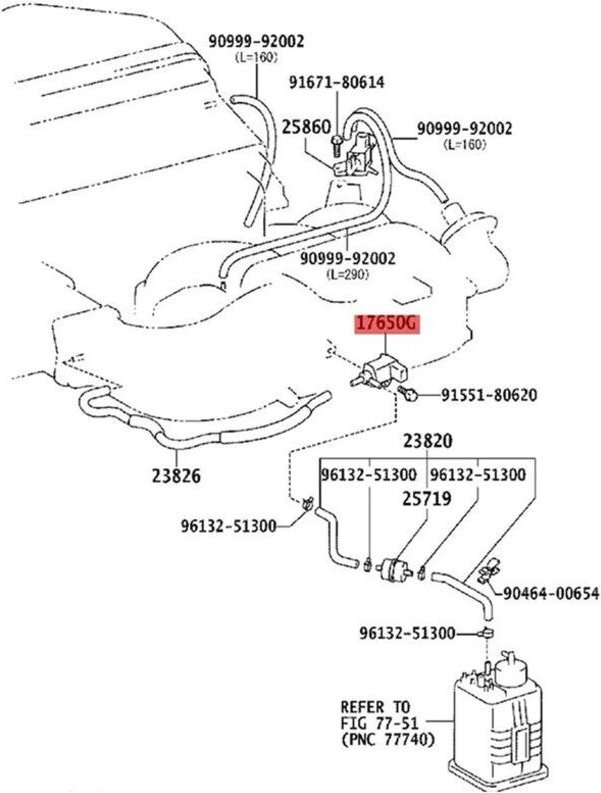 90999-92002
(L=160)
91671-80614
25860
90999-92002
(L=160)
90999-92002
(L=290)
17650G
91551-80620
23826
23820
96132-51300
96132-51300
25719
96132-51300
90464-00654
96132-51300
REFER TO
FIG 77-51
(PNC 77740)