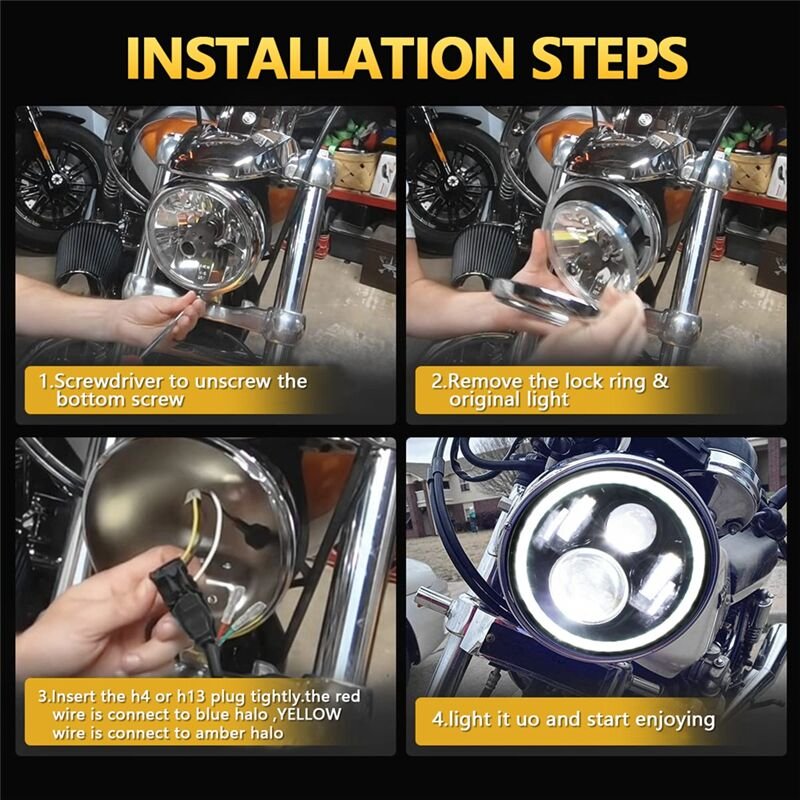 INSTALLATION STEPS

1.Screwdriver to unscrew the bottom screw

2.Remove the lock ring & original light

3.Insert the h4 or h13 plug tightly.the red wire is connect to blue halo ,YELLOW wire is connect to amber halo

4.light it uo and start enjoying