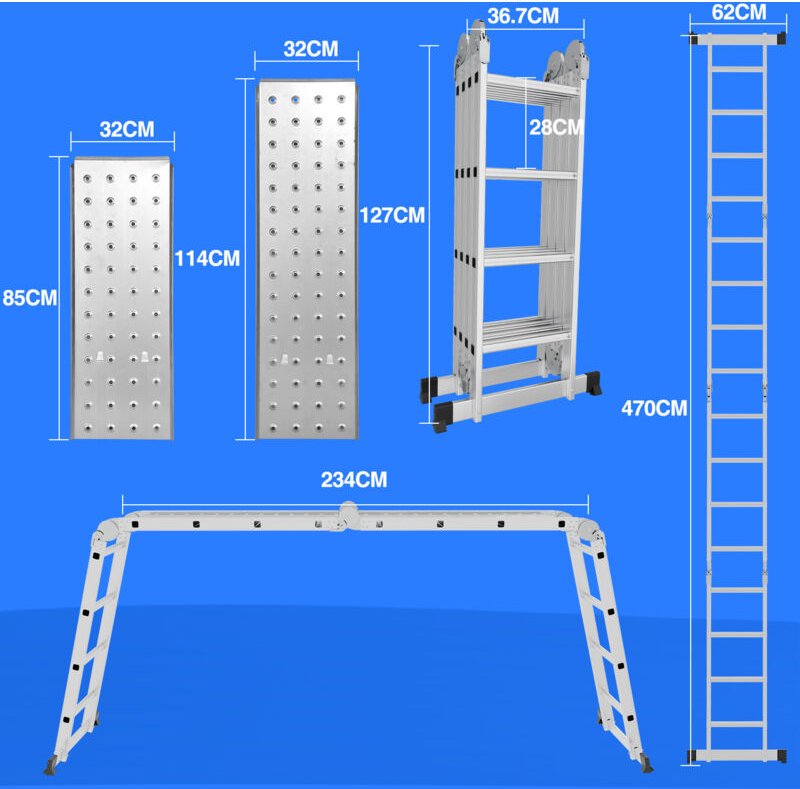 32CM

85CM

114CM

32CM

127CM

36.7CM

28CM

62CM

470CM

234CM