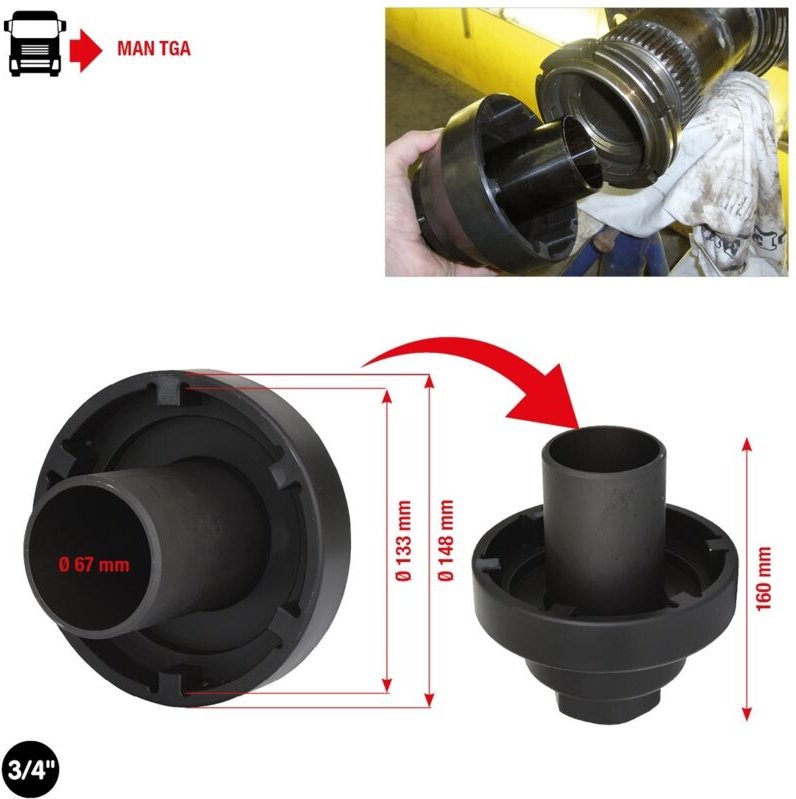 MAN TGA

Ø 67 mm

Ø 133 mm

Ø 148 mm

160 mm

3/4"