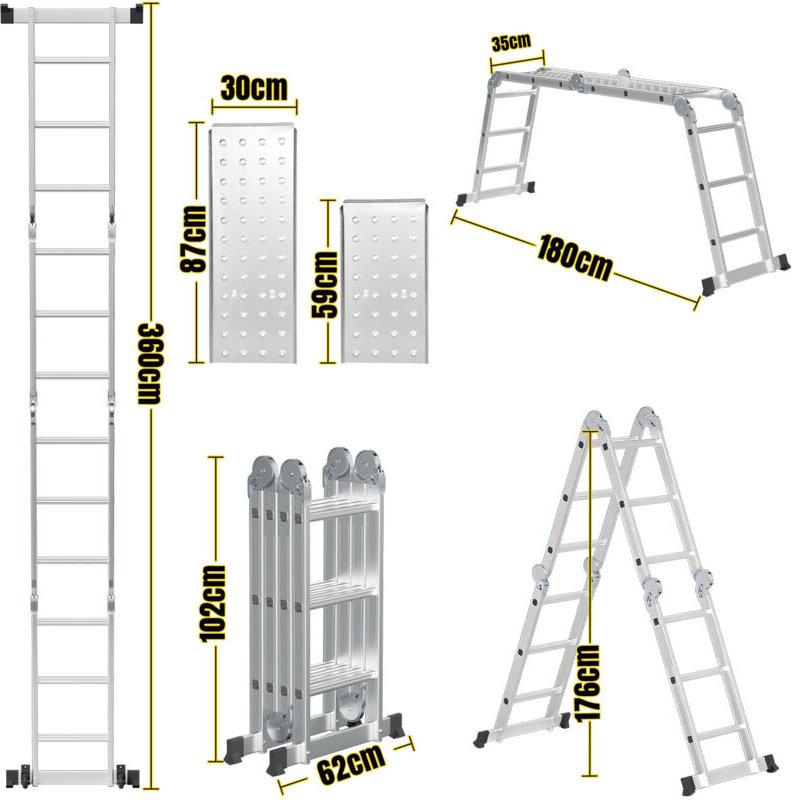 360cm

30cm

87cm

59cm

35cm

180cm

102cm

62cm

176cm