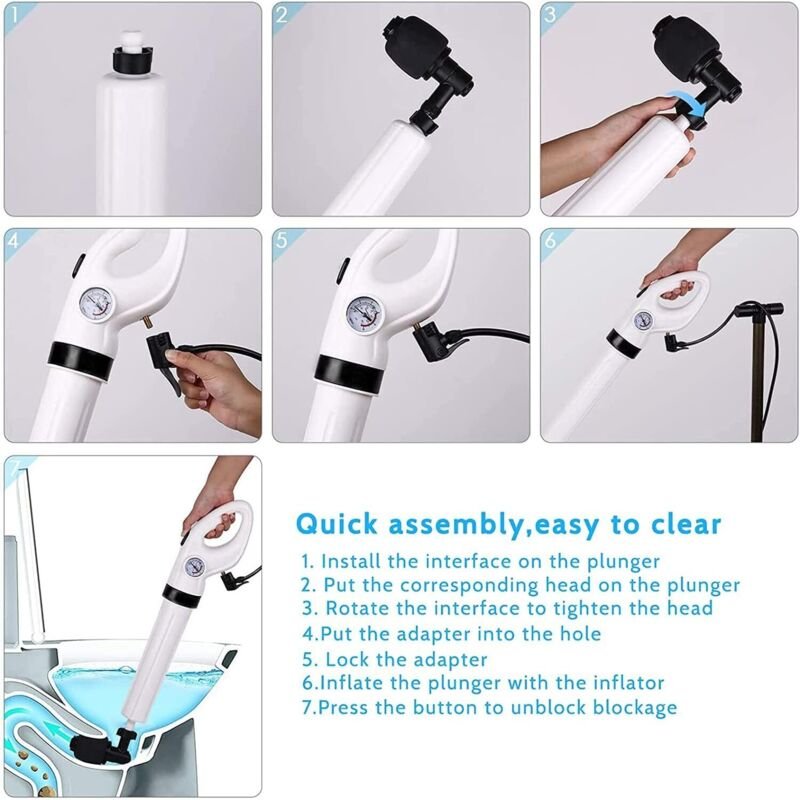 1

2

3

4

5

6

7

Quick assembly,easy to clear

1. Install the interface on the plunger
2. Put the corresponding head on the plunger
3. Rotate the interface to tighten the head
4.Put the adapter into the hole
5. Lock the adapter
6.Inflate the plunger with the inflator
7.Press the button to unblock blockage