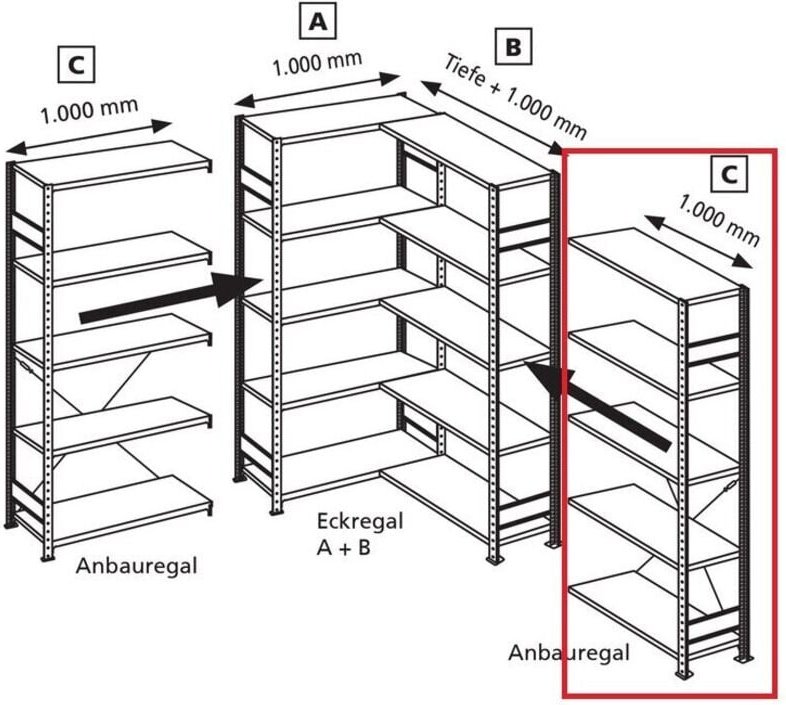 C

1.000 mm

A

1.000 mm

B

Tiefe + 1.000 mm

C

1.000 mm

Anbauregal

Eckregal
A + B

Anbauregal