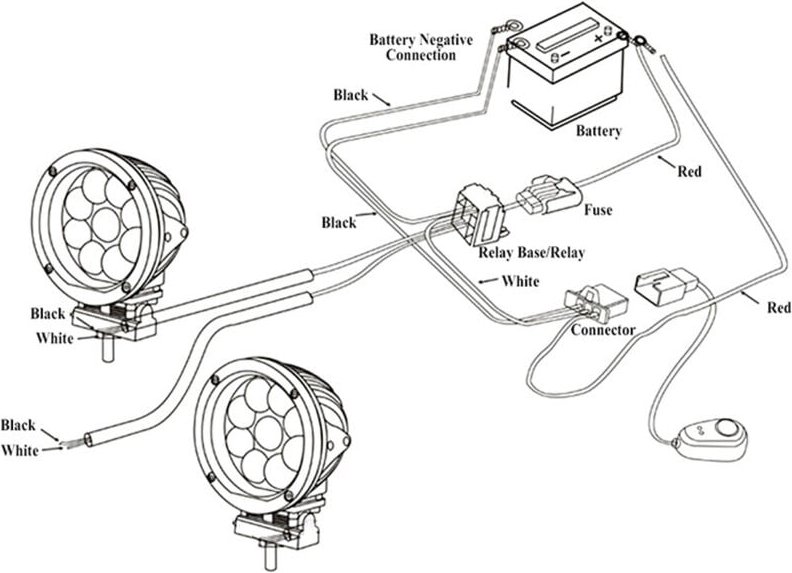 Battery Negative Connection

Black

Battery

Red

Black

Fuse

Relay Base/Relay

White

Connector

Red

Black

White

Black

White