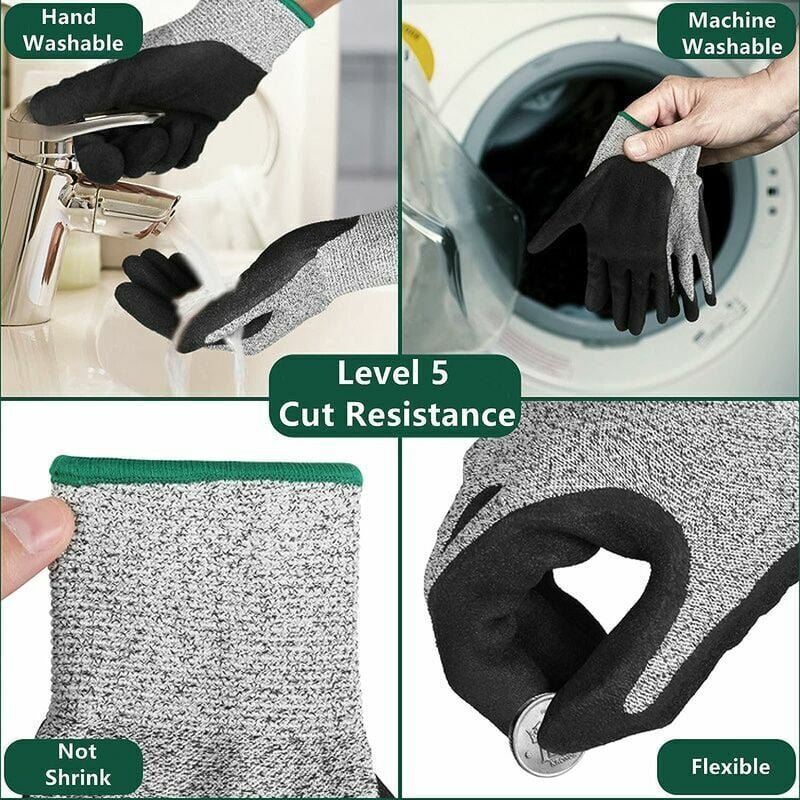 Hand Washable

Machine Washable

Level 5 Cut Resistance

Not Shrink

Flexible