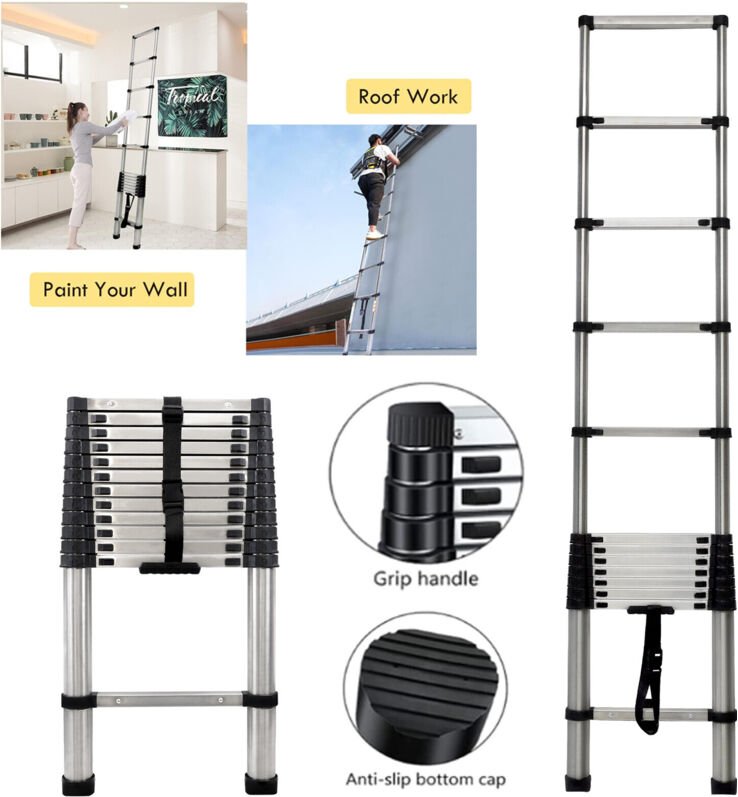 Tropical

Roof Work

Paint Your Wall

Grip handle

Anti-slip bottom cap