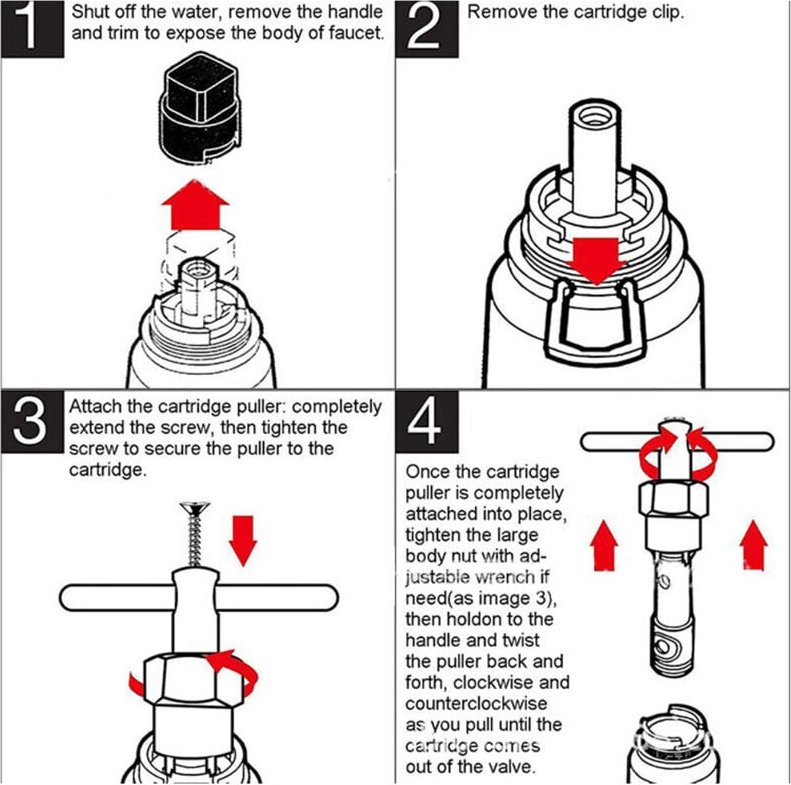 1 Shut off the water, remove the handle and trim to expose the body of faucet.

2 Remove the cartridge clip.

3 Attach the cartridge puller: completely extend the screw, then tighten the screw to secure the puller to the cartridge.

4 Once the cartridge puller is completely attached into place, tighten the large body nut with adjustable wrench if need(as image 3), then holdon to the handle and twist the puller back and forth, clockwise and counterclockwise as you pull until the cartridge comes out of the valve.