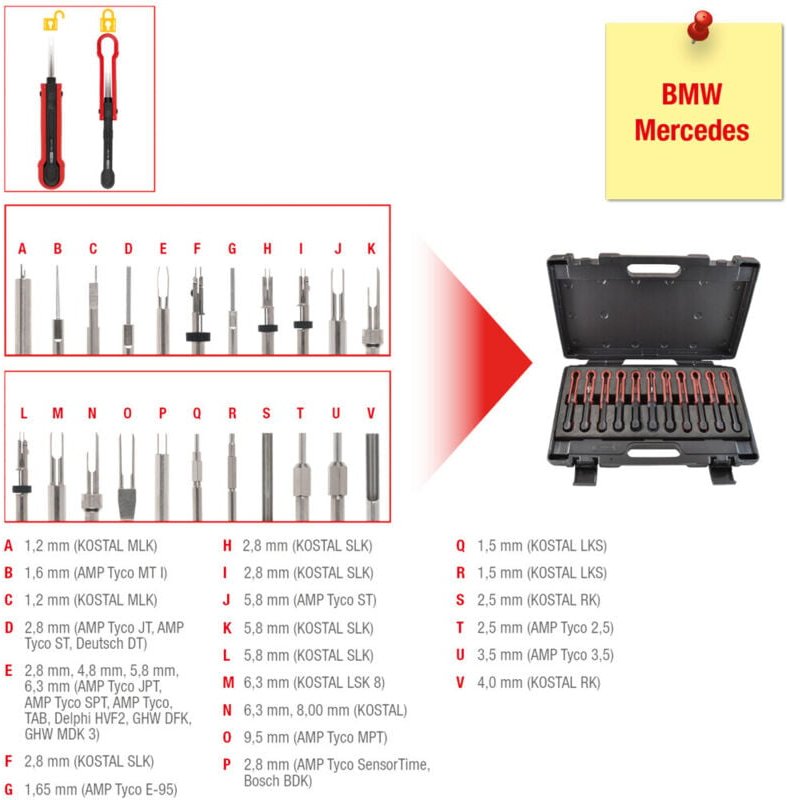 BMW
Mercedes

A B C D E F G H I J K

L M N O P Q R S T U V

A 1,2 mm (KOSTAL MLK)
B 1,6 mm (AMP Tyco MT I)
C 1,2 mm (KOSTAL MLK)
D 2,8 mm (AMP Tyco JT, AMP Tyco ST, Deutsch DT)
E 2,8 mm, 4,8 mm, 5,8 mm, 6,3 mm (AMP Tyco JPT, AMP Tyco SPT, AMP Tyco, TAB, Delphi HVF2, GHW DFK, GHW MDK 3)
F 2,8 mm (KOSTAL SLK)
G 1,65 mm (AMP Tyco E-95)

H 2,8 mm (KOSTAL SLK)
I 2,8 mm (KOSTAL SLK)
J 5,8 mm (AMP Tyco ST)
K 5,8 mm (KOSTAL SLK)
L 5,8 mm (KOSTAL SLK)
M 6,3 mm (KOSTAL LSK 8)
N 6,3 mm, 8,00 mm (KOSTAL)
O 9,5 mm (AMP Tyco MPT)
P 2,8 mm (AMP Tyco SensorTime, Bosch BDK)

Q 1,5 mm (KOSTAL LKS)
R 1,5 mm (KOSTAL LKS)
S 2,5 mm (KOSTAL RK)
T 2,5 mm (AMP Tyco 2,5)
U 3,5 mm (AMP Tyco 3,5)
V 4,0 mm (KOSTAL RK)