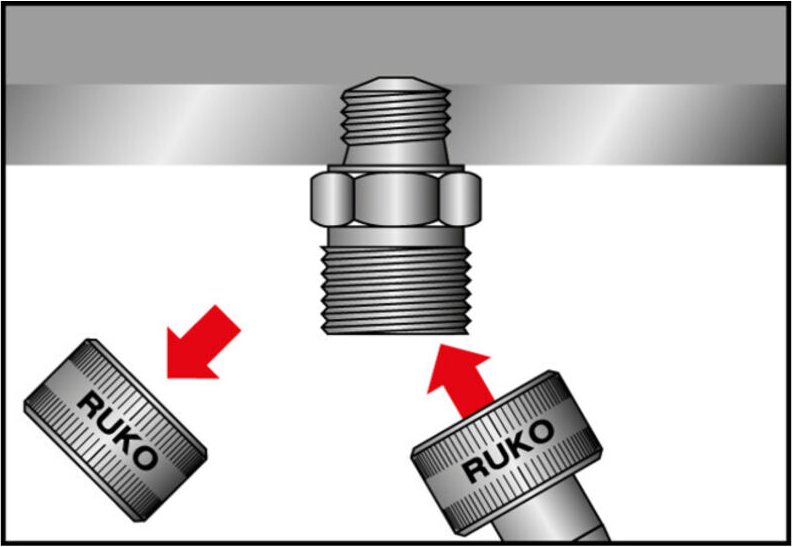 RUKO

RUKO