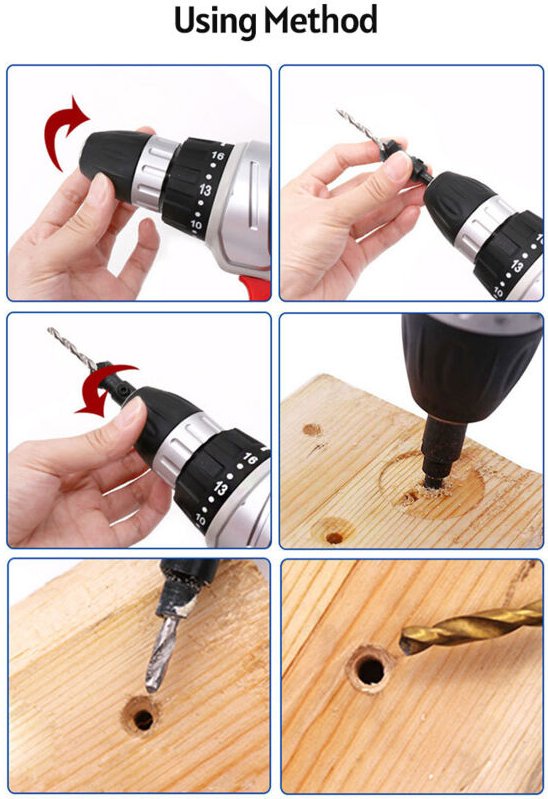 Using Method

16
13
10

13
10

16
13
10