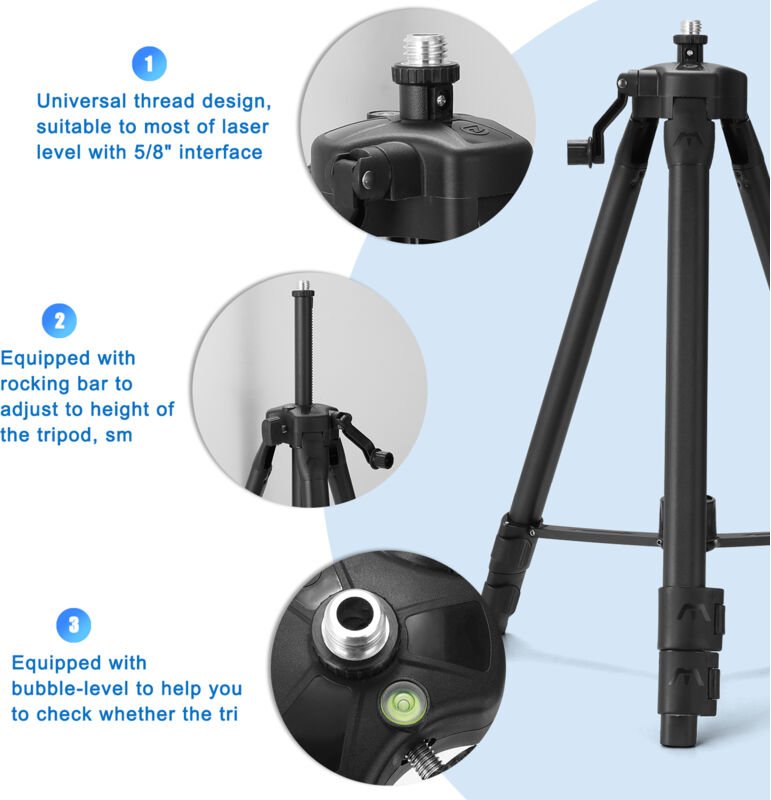 1

Universal thread design, suitable to most of laser level with 5/8" interface

2

Equipped with rocking bar to adjust to height of the tripod, sm

3

Equipped with bubble-level to help you to check whether the tri