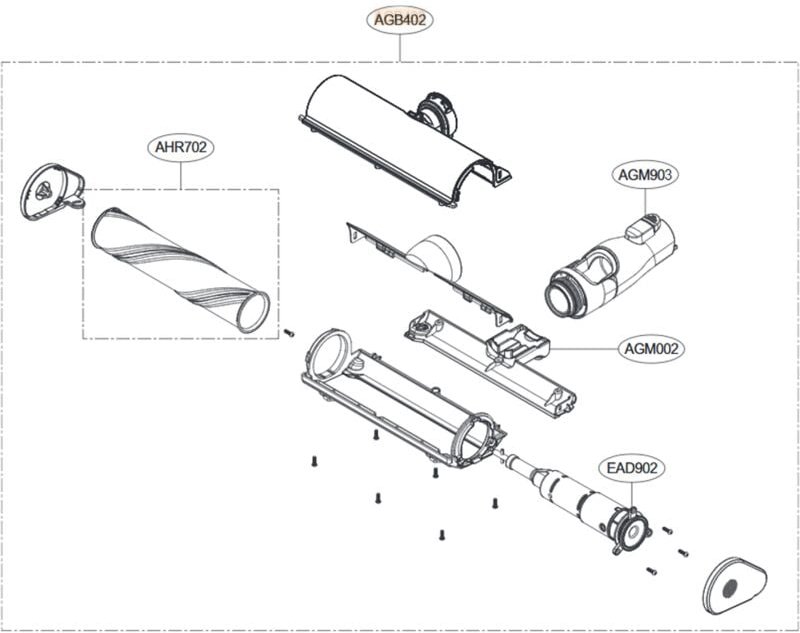 AGB402

AHR702

AGM903

AGM002

EAD902