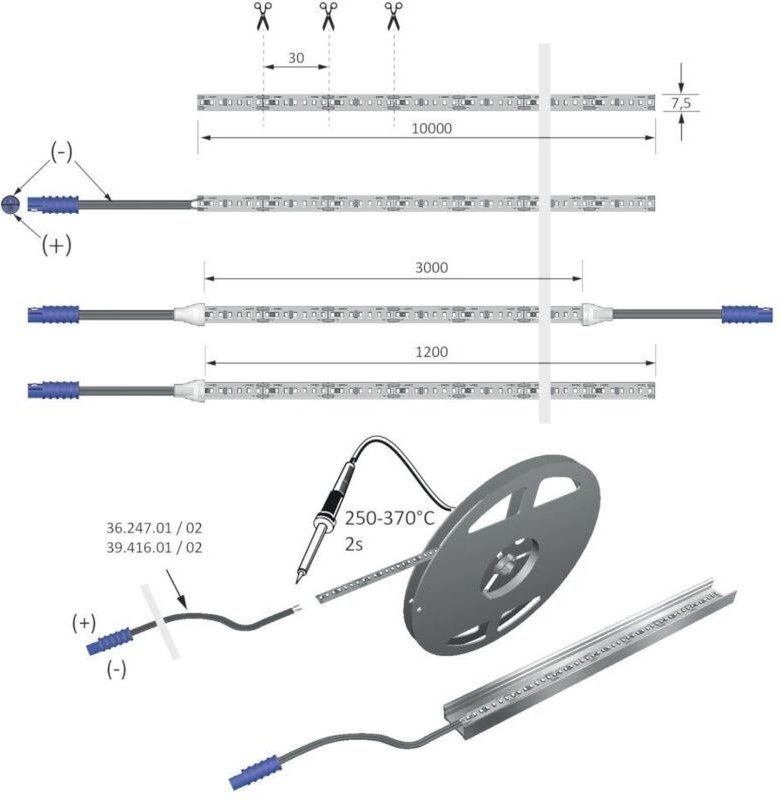 30

7,5

10000

(-)

(+)

3000

1200

36.247.01 / 02
39.416.01 / 02

250-370°C
2s

(+)

(-)