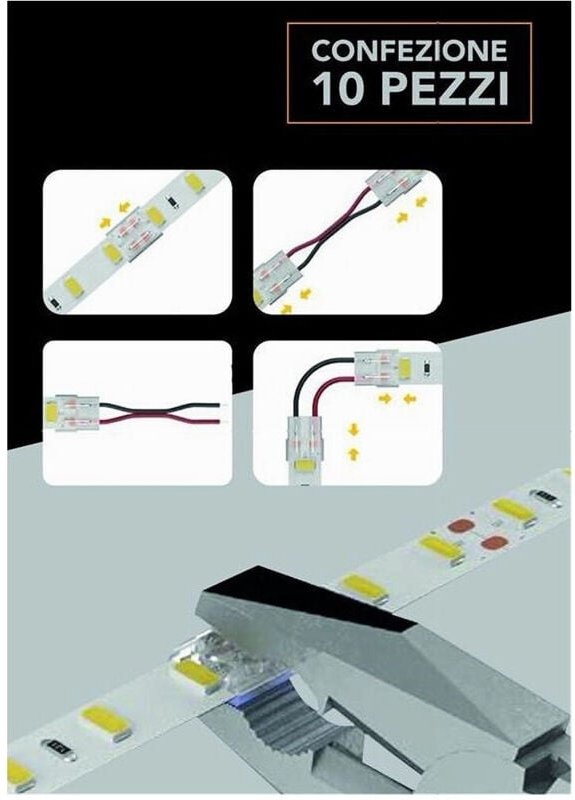 CONFEZIONE
10 PEZZI