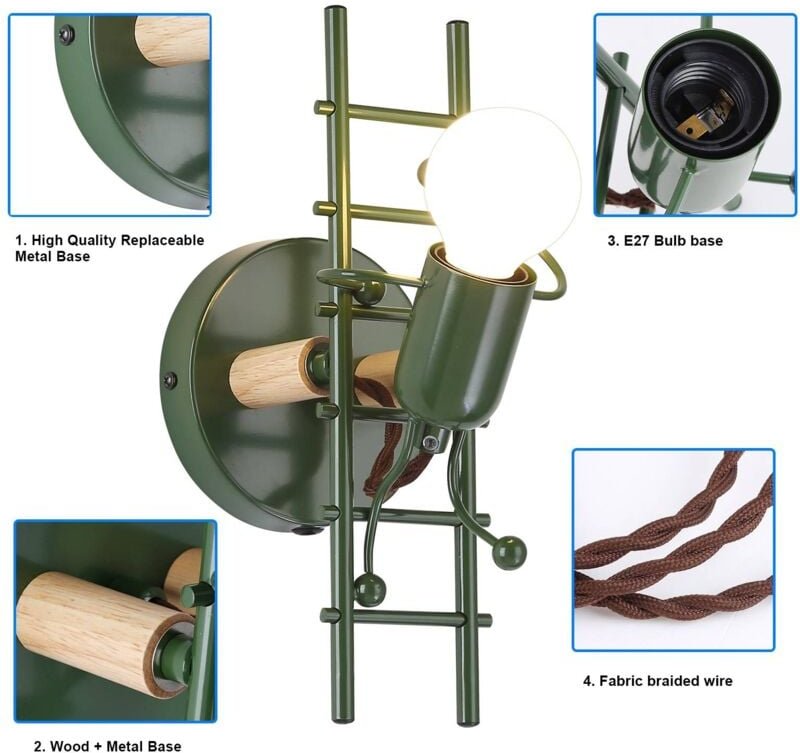 1. High Quality Replaceable Metal Base

3. E27 Bulb base

4. Fabric braided wire

2. Wood + Metal Base