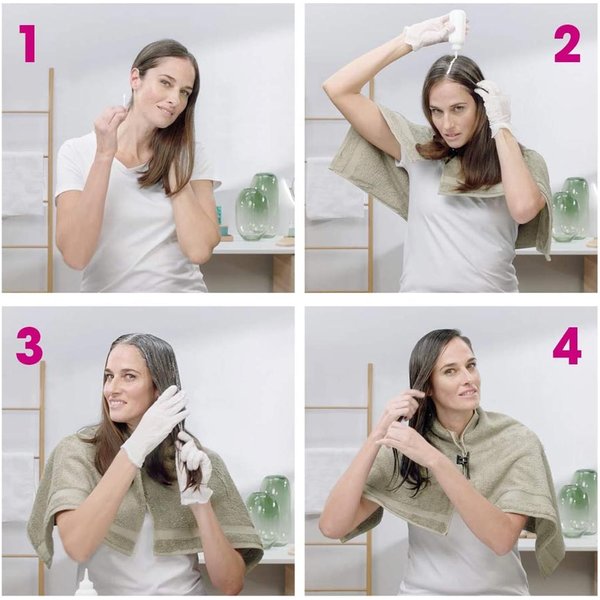 1

2

3

4