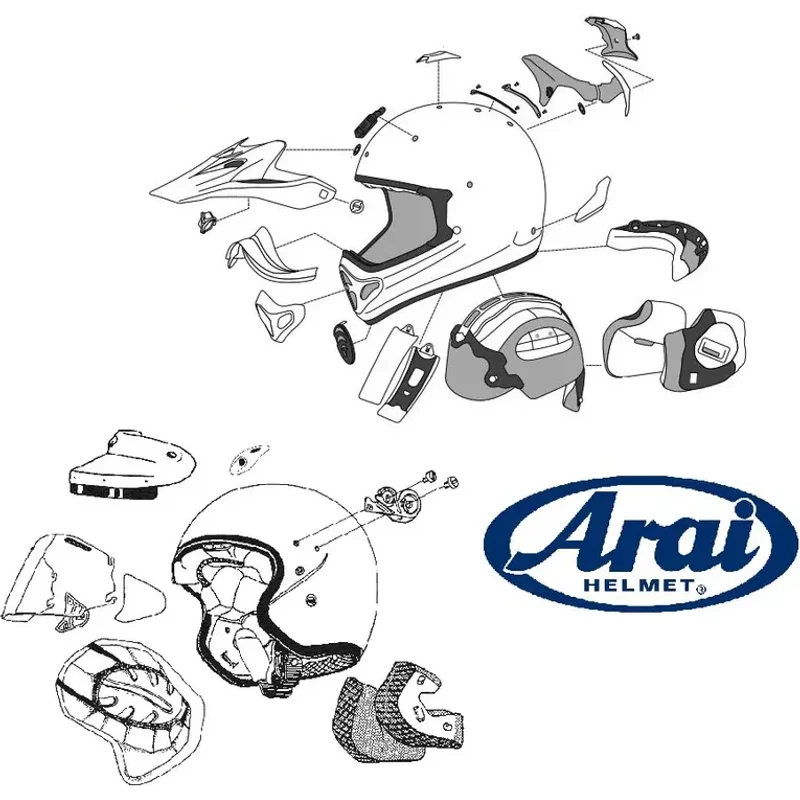 Arai
HELMET®