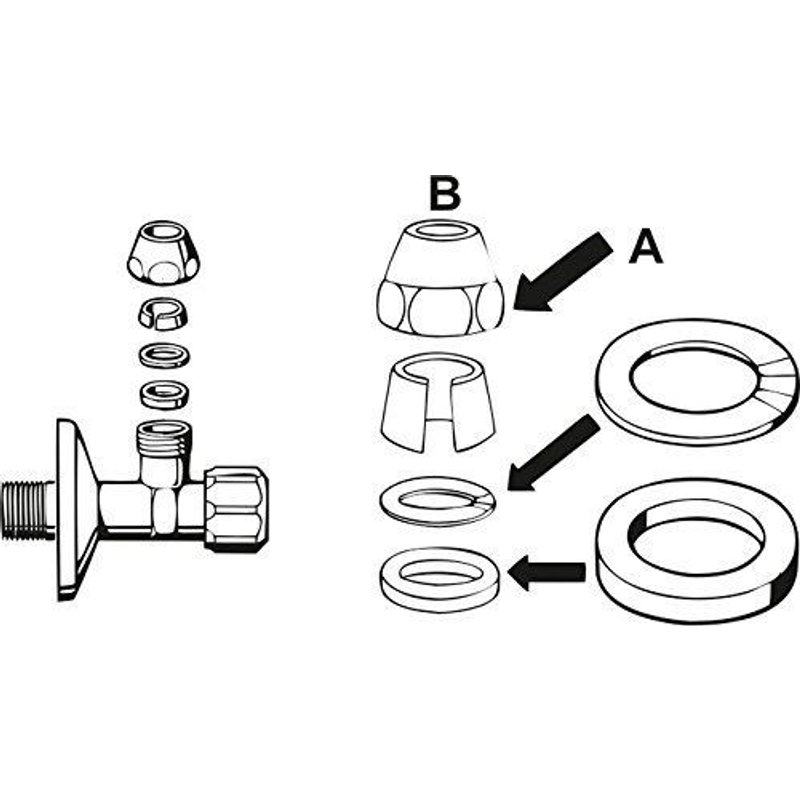 B
A