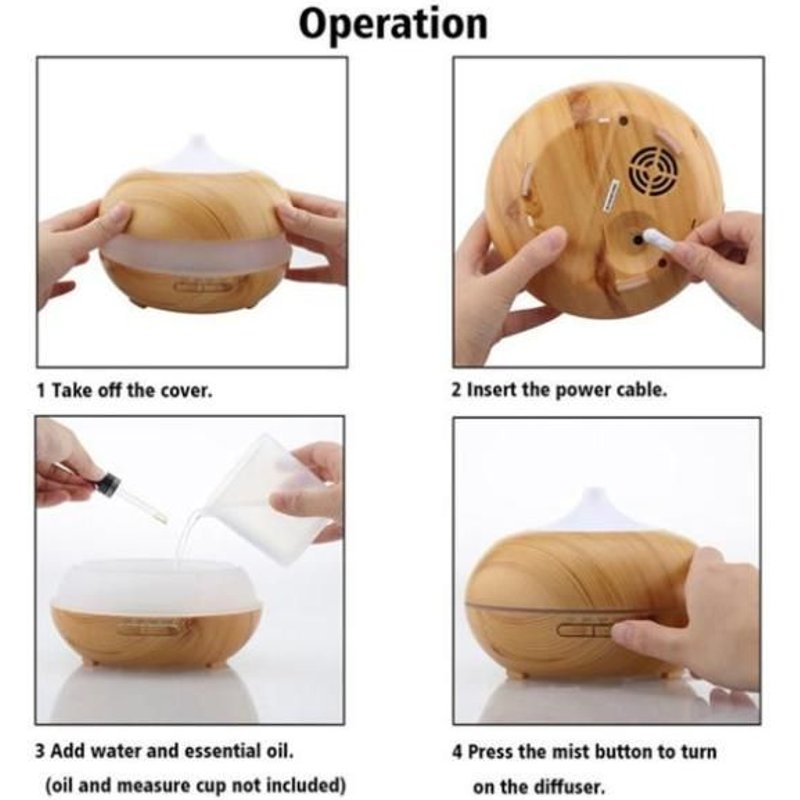 Operation

1 Take off the cover.

2 Insert the power cable.

3 Add water and essential oil.
(oil and measure cup not included)

4 Press the mist button to turn on the diffuser.