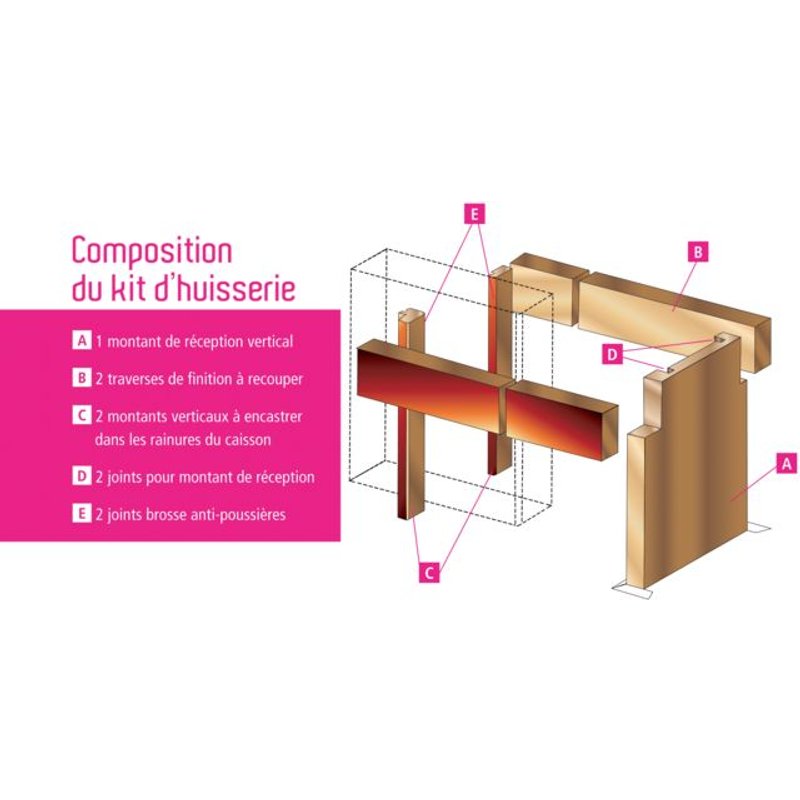 Composition
du kit d'huisserie

A 1 montant de réception vertical

B 2 traverses de finition à recouper

C 2 montants verticaux à encastrer dans les rainures du caisson

D 2 joints pour montant de réception

E 2 joints brosse anti-poussières

E

B

D

A

C