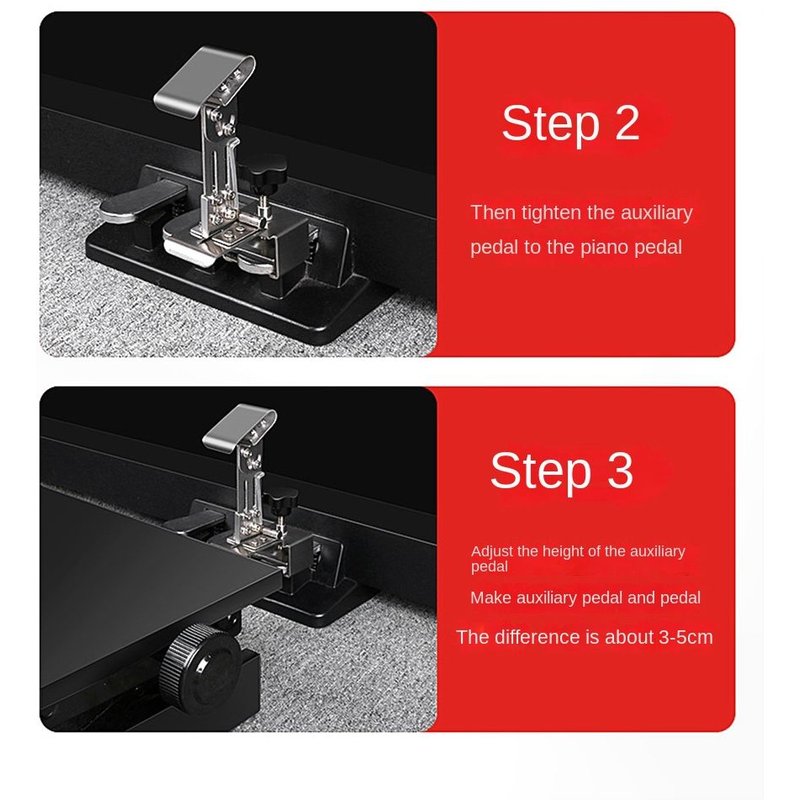 Step 2

Then tighten the auxiliary pedal to the piano pedal

Step 3

Adjust the height of the auxiliary pedal

Make auxiliary pedal and pedal

The difference is about 3-5cm