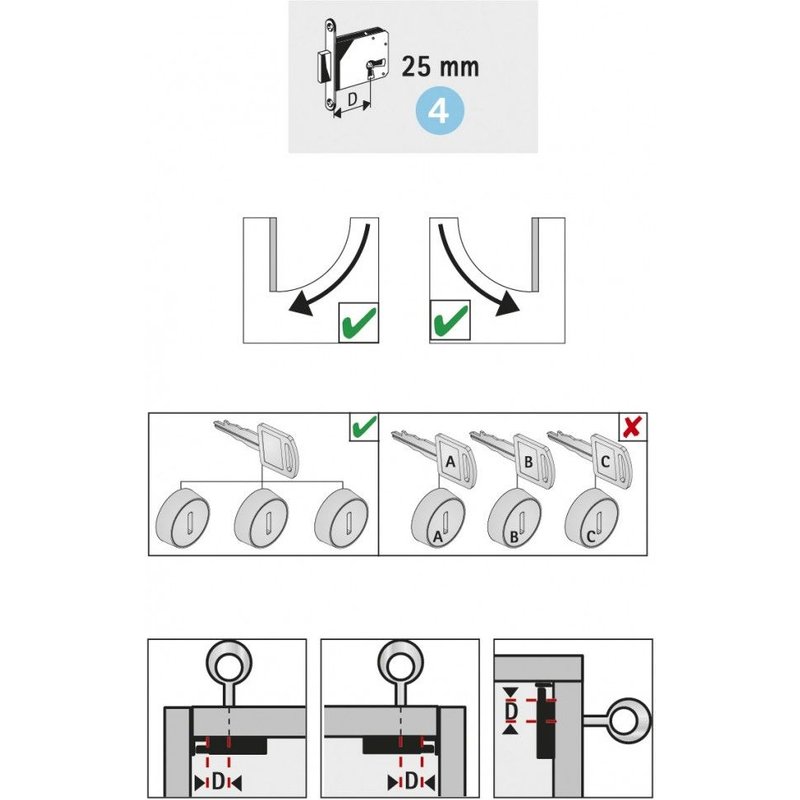 D
25 mm
4

A
B
C
A
B
C

D
D
D