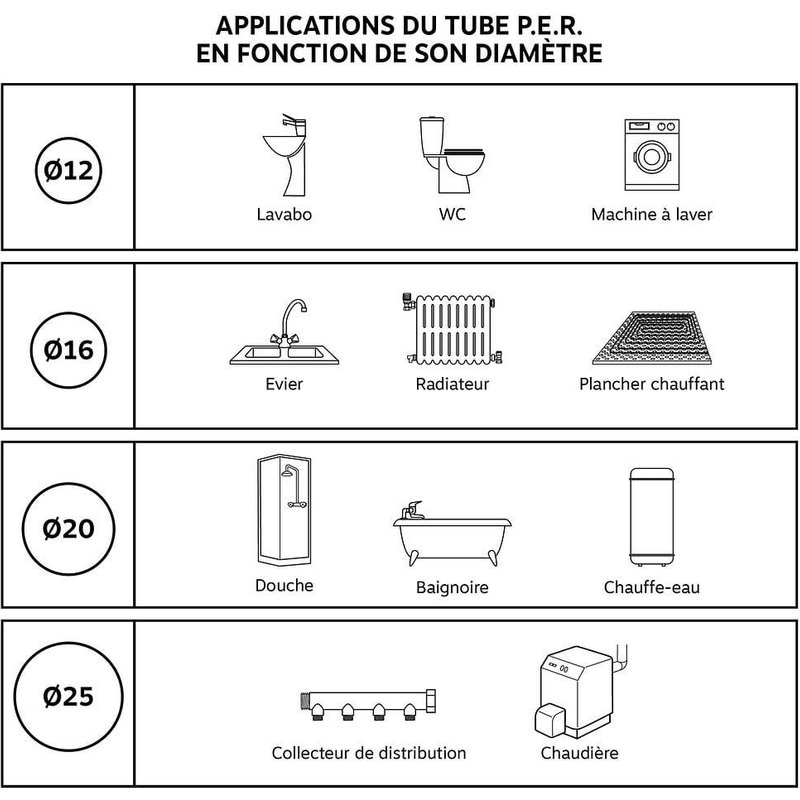 APPLICATIONS DU TUBE P.E.R.
EN FONCTION DE SON DIAMÈTRE

| Ø12 | Lavabo | WC | Machine à laver |
|---|---|---|---|
| Ø16 | Evier | Radiateur | Plancher chauffant |
| Ø20 | Douche | Baignoire | Chauffe-eau |
| Ø25 | Collecteur de distribution | Chaudière | |