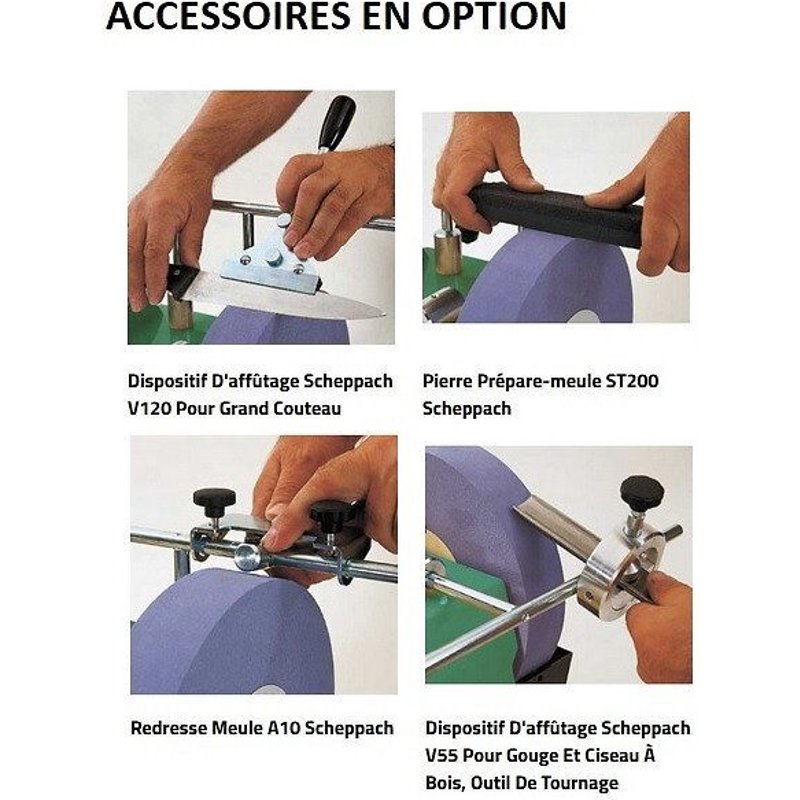 ACCESSOIRES EN OPTION

Dispositif D'affûtage Scheppach V120 Pour Grand Couteau

Pierre Prépare-meule ST200 Scheppach

Redresse Meule A10 Scheppach

Dispositif D'affûtage Scheppach V55 Pour Gouge Et Ciseau À Bois, Outil De Tournage